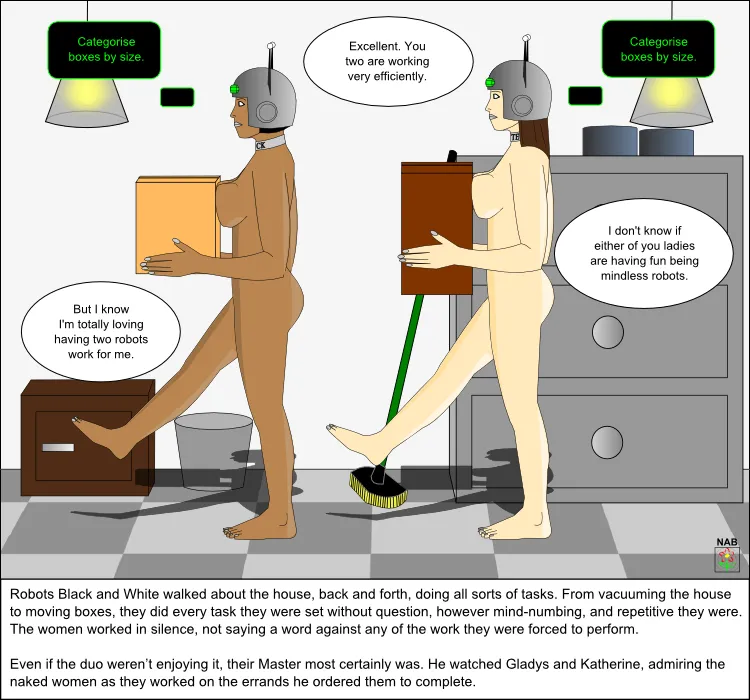 Categorise boxes by size.

Excellent. You two are working very efficiently.

Categorise boxes by size.

CK

TE

I don't know if either of you ladies are having fun being mindless robots.

But I know I'm totally loving having two robots work for me.

NAB

Robots Black and White walked about the house, back and forth, doing all sorts of tasks. From vacuuming the house to moving boxes, they did every task they were set without question, however mind-numbing, and repetitive they were. The women worked in silence, not saying a word against any of the work they were forced to perform.

Even if the duo weren't enjoying it, their Master most certainly was. He watched Gladys and Katherine, admiring the naked women as they worked on the errands he ordered them to complete.