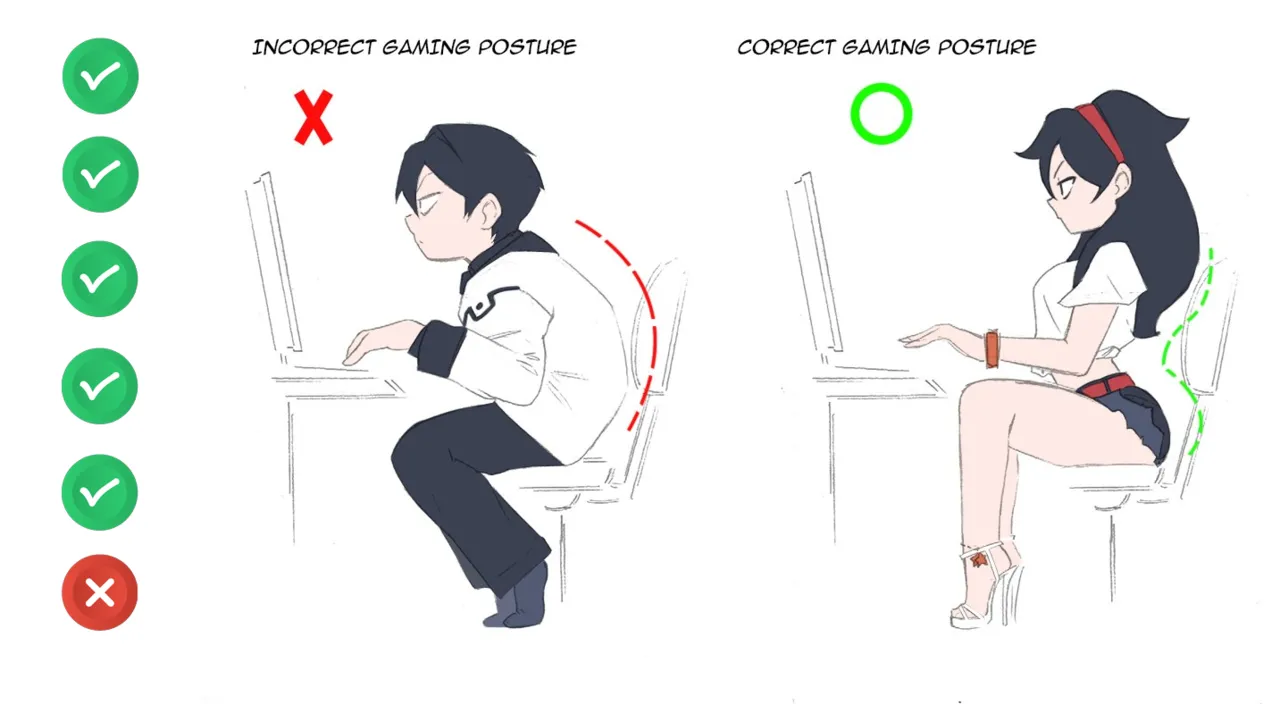 INCORRECT GAMING POSTURE

CORRECT GAMING POSTURE